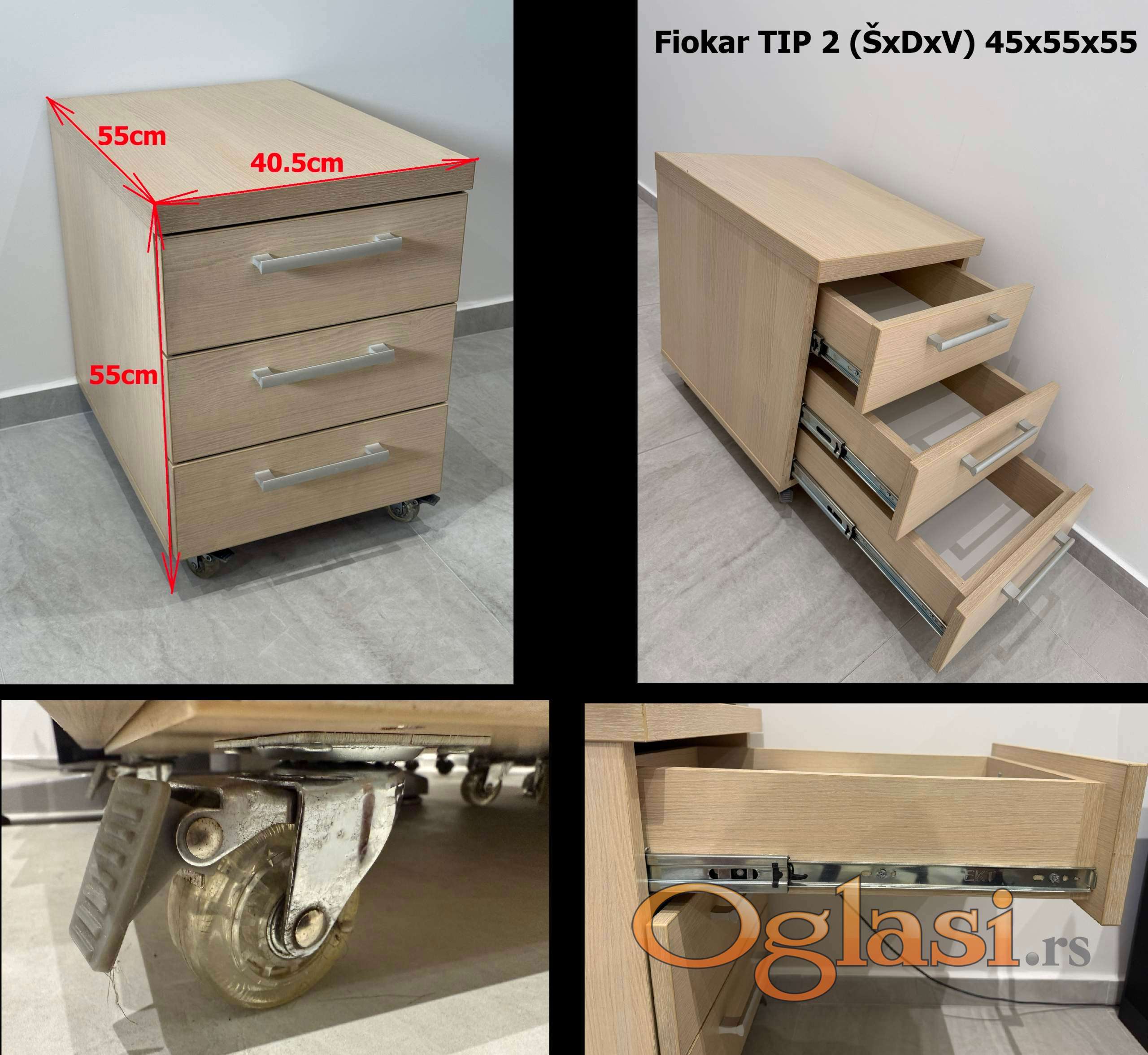 Fiokar TIP 2 (ŠxDxV) 45x55x55

55cm

40.5cm

55cm

EKT

Oglasi.rs